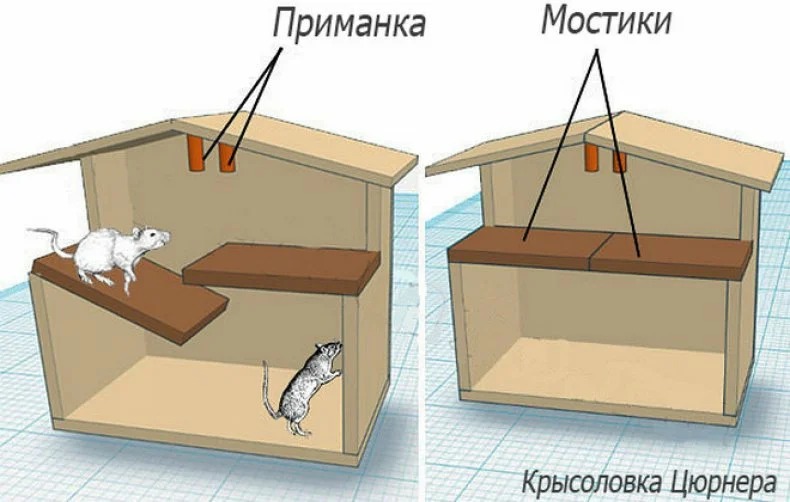 Приманка

Мостики

Крысоловка Цюрнера